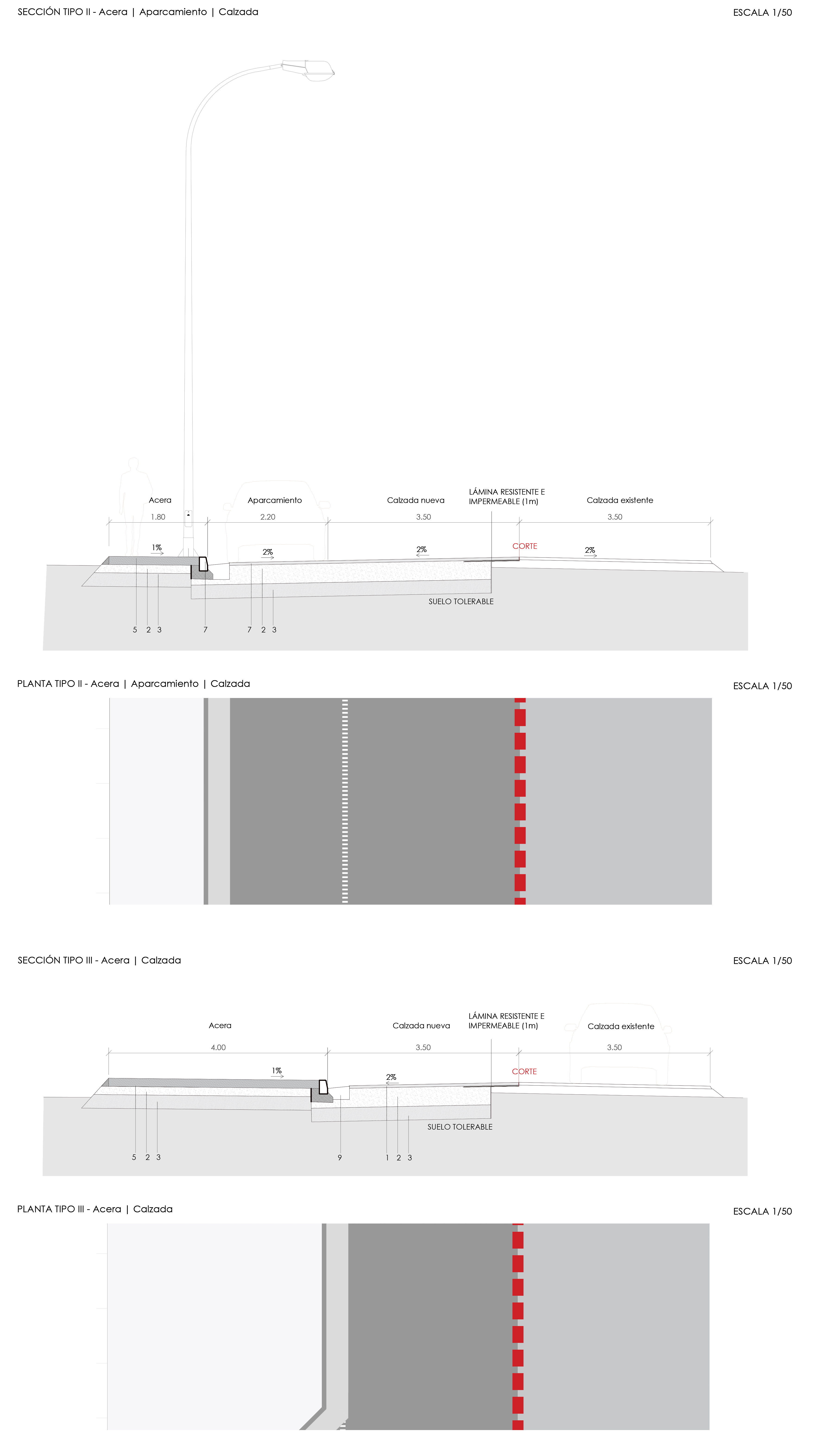 SECCIÓN TIPO II - Acera | Aparcamiento | Calzada

ESCALA 1/50

Acera

Aparcamiento

Calzada nueva

LÁMINA RESISTENTE E IMPERMEABLE (1m)

Calzada existente

1.80

2.20

3.50

3.50

1%

2%

2%

CORTE

2%

SUELO TOLERABLE

5 2 3

7

7 2 3

PLANTA TIPO II - Acera | Aparcamiento | Calzada

ESCALA 1/50

SECCIÓN TIPO III - Acera | Calzada

ESCALA 1/50

Acera

Calzada nueva

LÁMINA RESISTENTE E IMPERMEABLE (1m)

Calzada existente

4.00

3.50

3.50

1%

2%

CORTE

SUELO TOLERABLE

5 2 3

9

1 2 3

PLANTA TIPO III - Acera | Calzada

ESCALA 1/50